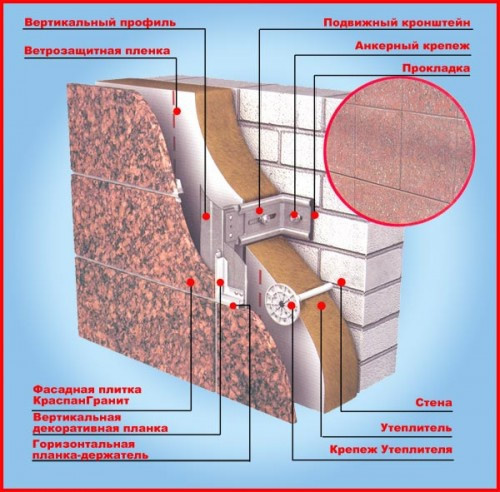 Вертикальный профиль

Ветрозащитная пленка

Подвижный кронштейн

Анкерный крепеж

Прокладка

Фасадная плитка КраспанГранит

Вертикальная декоративная планка

Горизонтальная планка-держатель

Стена

Утеплитель

Крепеж Утеплителя