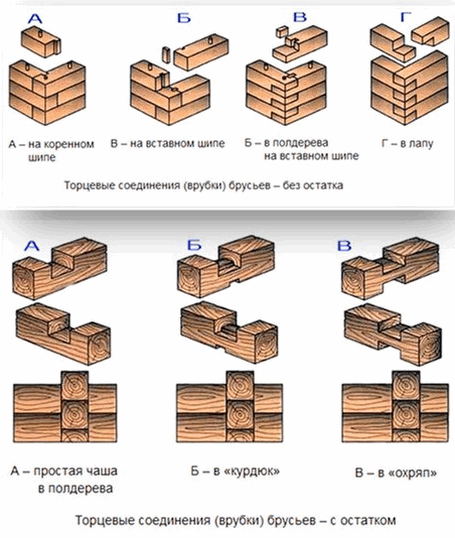 А Б В Г

А – на коренном шипе

В – на вставном шипе

Б – в полдерева на вставном шипе

Г – в лапу

Торцевые соединения (врубки) брусьев – без остатка

А Б В

А – простая чаша в полдерева

Б – в «курдюк»

В – в «охряп»

Торцевые соединения (врубки) брусьев – с остатком