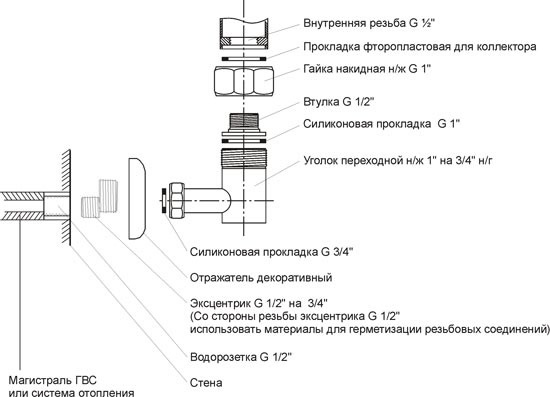 Внутренняя резьба G ½"

Прокладка фторопластовая для коллектора

Гайка накидная н/ж G 1"

Втулка G 1/2"

Силиконовая прокладка G 1"

Уголок переходной н/ж 1" на 3/4" н/г

Силиконовая прокладка G 3/4"

Отражатель декоративный

Эксцентрик G 1/2" на 3/4"
(Со стороны резьбы эксцентрика G 1/2"
использовать материалы для герметизации резьбовых соединений)

Водорозетка G 1/2"

Стена

Магистраль ГВС
или система отопления