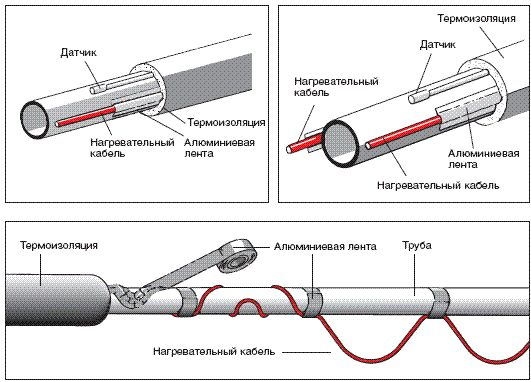 Датчик

Термоизоляция

Нагревательный кабель

Алюминиевая лента

Термоизоляция

Датчик

Нагревательный кабель

Алюминиевая лента

Нагревательный кабель

Термоизоляция

Алюминиевая лента

Труба

Нагревательный кабель